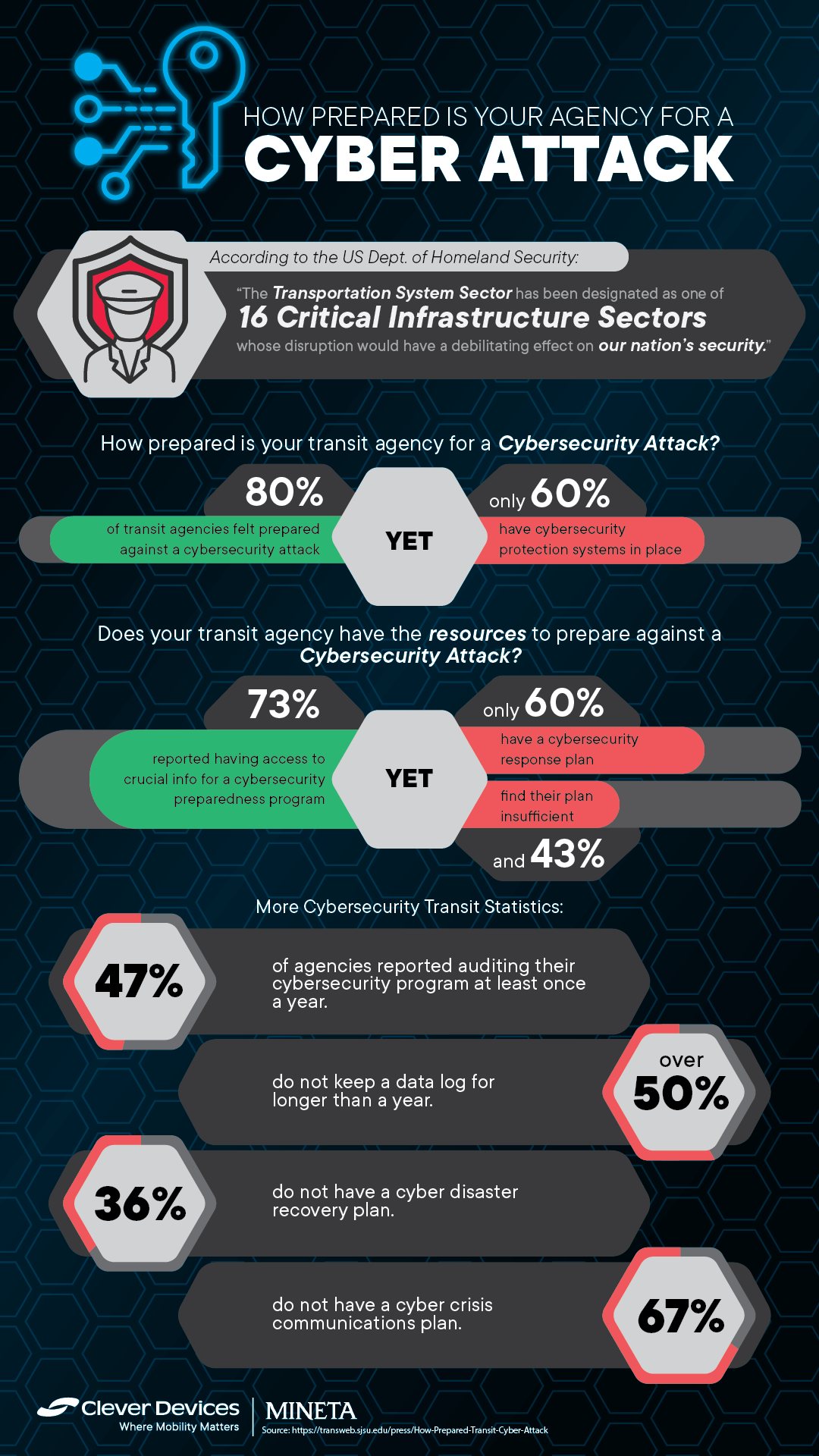 HOW PREPARED IS YOUR AGENCY FOR A
CYBER ATTACK

According to the US Dept. of Homeland Security:

"The Transportation System Sector has been designated as one of 16 Critical Infrastructure Sectors whose disruption would have a debilitating effect on our nation's security."

How prepared is your transit agency for a Cybersecurity Attack?

80%
of transit agencies felt prepared against a cybersecurity attack

YET

only 60%
have cybersecurity protection systems in place

Does your transit agency have the resources to prepare against a Cybersecurity Attack?

73%
reported having access to crucial info for a cybersecurity preparedness program

YET

only 60%
have a cybersecurity response plan

find their plan insufficient
and 43%

More Cybersecurity Transit Statistics:

47%
of agencies reported auditing their cybersecurity program at least once a year.

do not keep a data log for longer than a year.
over 50%

36%
do not have a cyber disaster recovery plan.

do not have a cyber crisis communications plan.
67%

Clever Devices
Where Mobility Matters

MINETA
Source: https://transweb.sjsu.edu/press/How-Prepared-Transit-Cyber-Attack